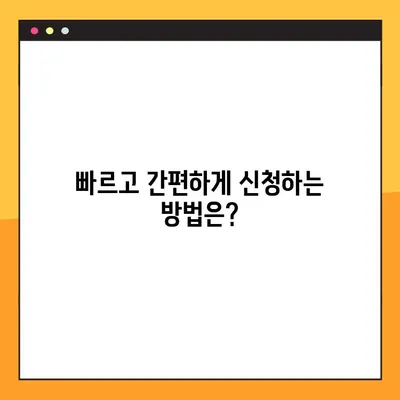 빠르고 간편하게 신청하는 방법은?