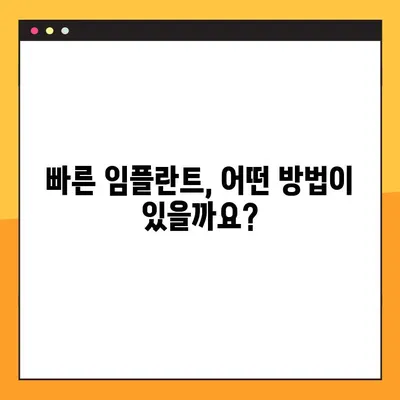 빠른 임플란트, 어떤 방법이 있을까요?