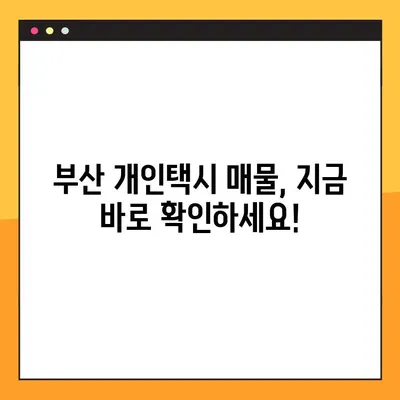 부산 개인택시 매물, 지금 바로 확인하세요!