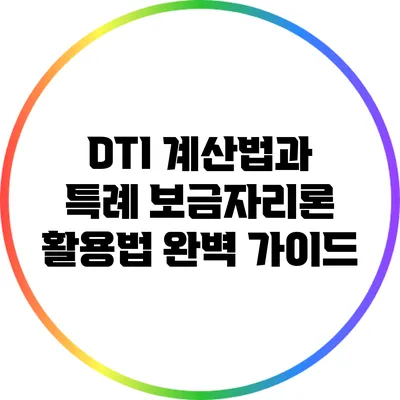 DTI 계산법과
특례 보금자리론
활용법 완벽 가이드