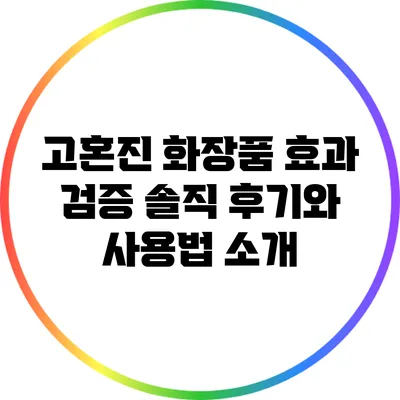 고혼진 화장품 효과 검증 솔직 후기와 사용법 소개