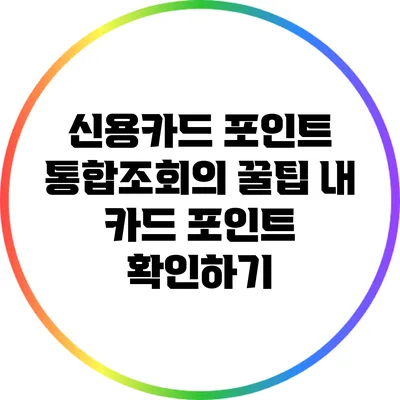 신용카드 포인트 통합조회의 꿀팁 내 카드 포인트 확인하기