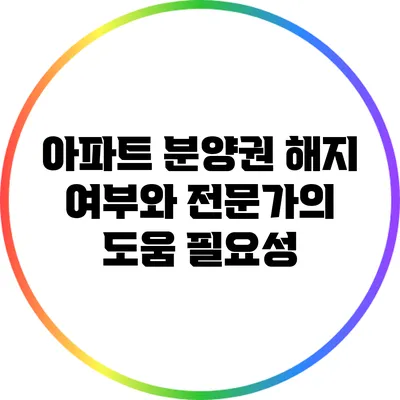 아파트 분양권 해지 여부와 전문가의 도움 필요성