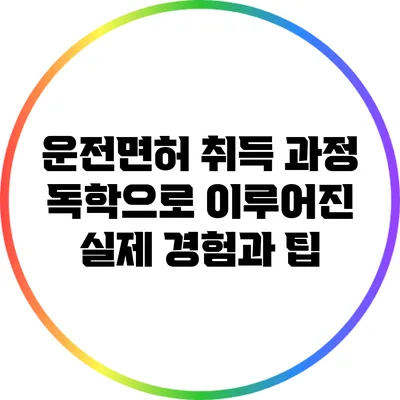 운전면허 취득 과정 독학으로 이루어진 실제 경험과 팁