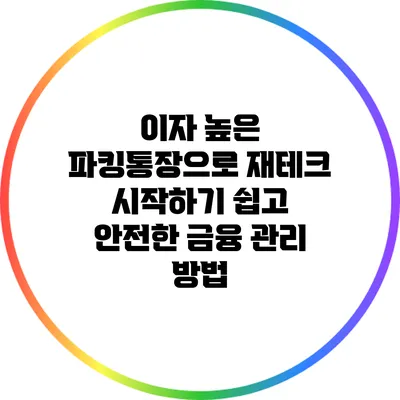 이자 높은 파킹통장으로 재테크 시작하기 쉽고 안전한 금융 관리 방법