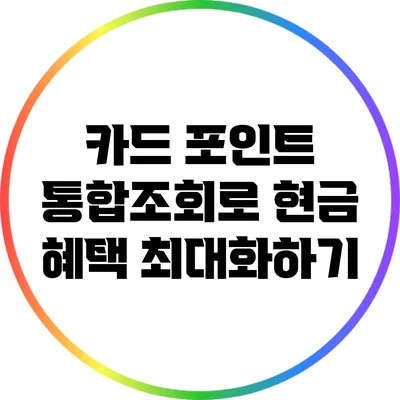 카드 포인트
통합조회로 현금
혜택 최대화하기