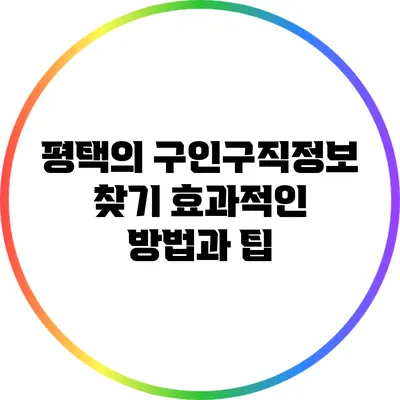 평택의 구인구직정보 찾기 효과적인 방법과 팁