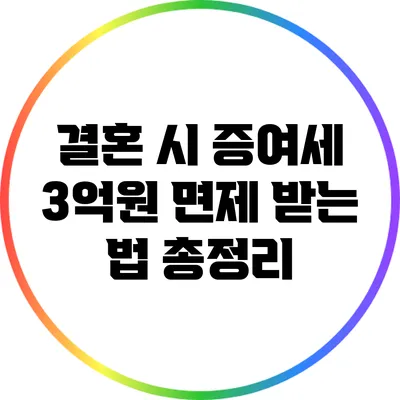 결혼 시 증여세 3억원 면제 받는 법 총정리