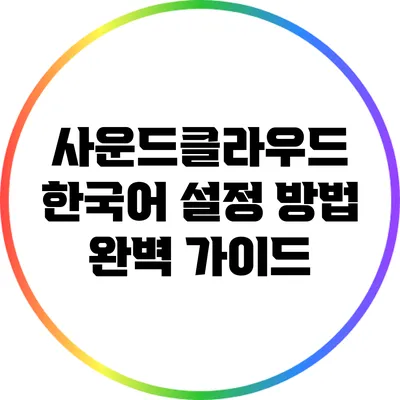 사운드클라우드 한국어 설정 방법 완벽 가이드