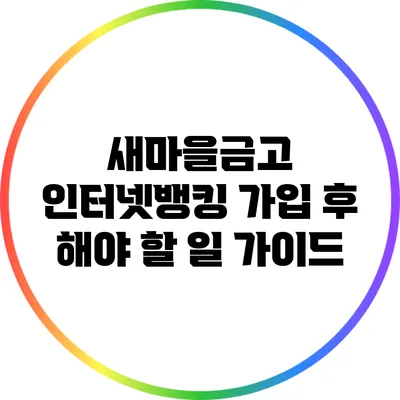 새마을금고
인터넷뱅킹 가입 후
해야 할 일 가이드