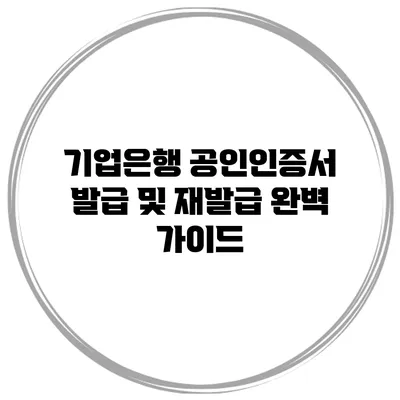 기업은행 공인인증서 발급 및 재발급 완벽 가이드